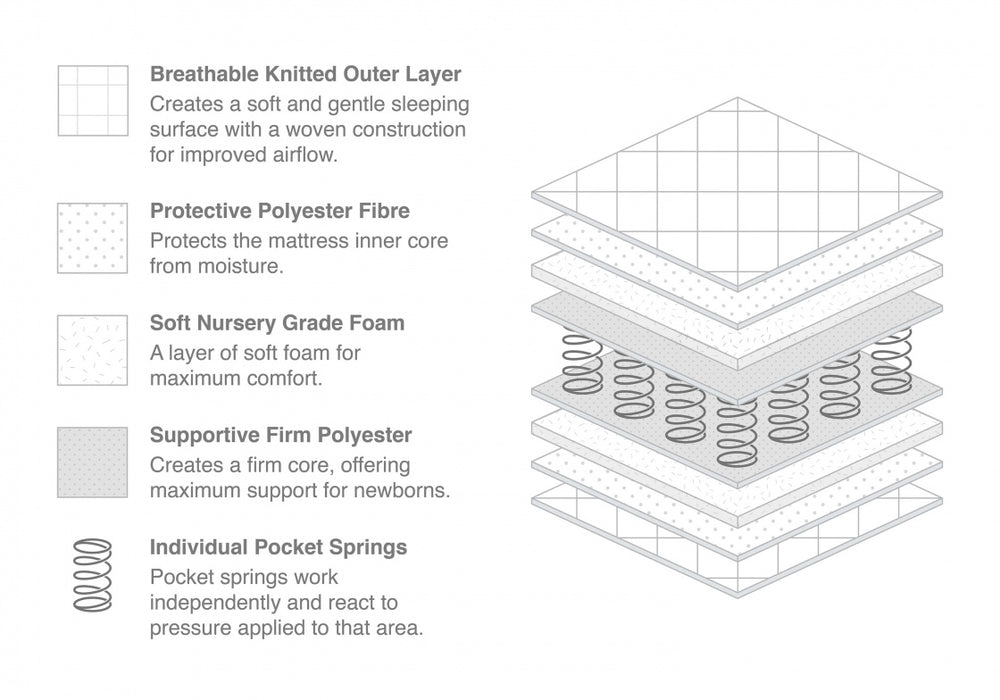 Breathable Knitted Outer Layer
Creates a soft and gentle sleeping surface with a woven construction for improved airflow.

Protective Polyester Fibre
Protects the mattress inner core from moisture.

Soft Nursery Grade Foam
A layer of soft foam for maximum comfort.

Supportive Firm Polyester
Creates a firm core, offering maximum support for newborns.

Individual Pocket Springs
Pocket springs work independently and react to pressure applied to that area.