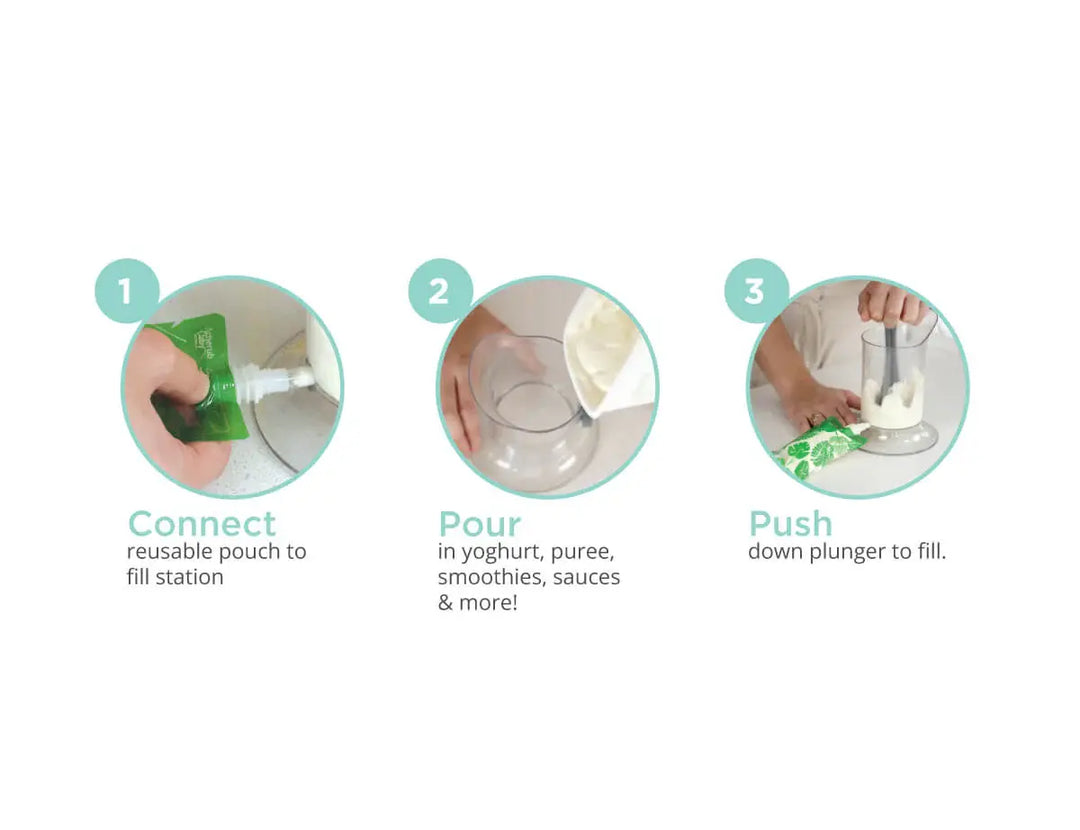 1

Connect
reusable pouch to fill station

2

Pour
in yoghurt, puree, smoothies, sauces & more!

3

Push
down plunger to fill.