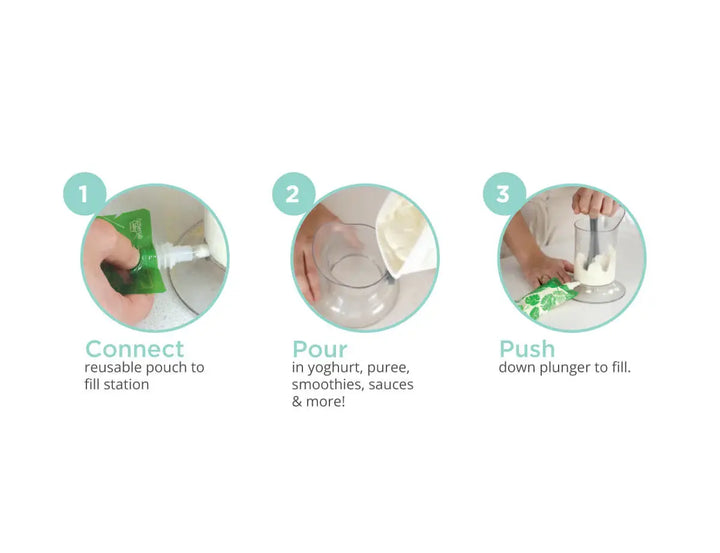 1

Connect
reusable pouch to fill station

2

Pour
in yoghurt, puree, smoothies, sauces & more!

3

Push
down plunger to fill.