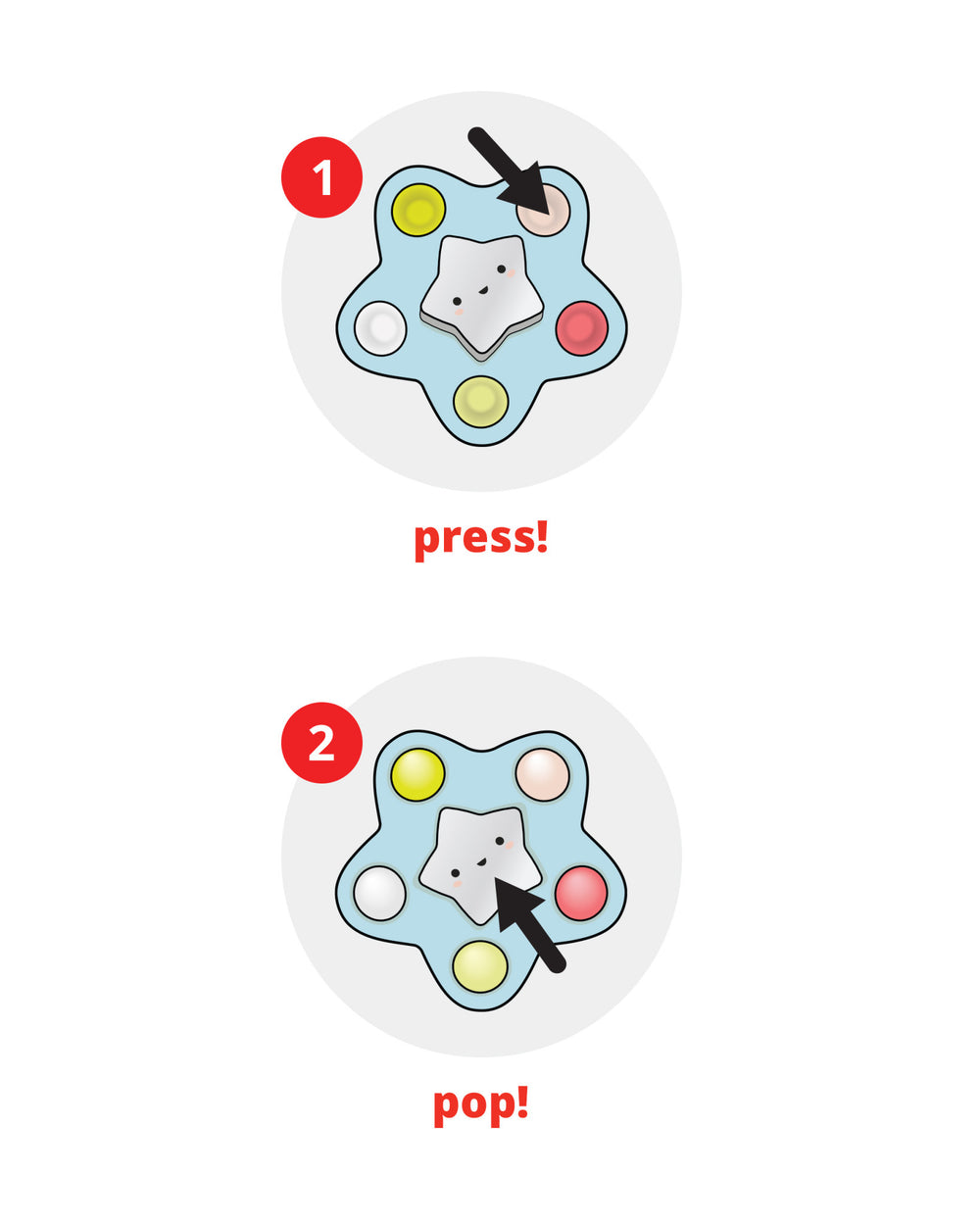 1

press!

2

pop!