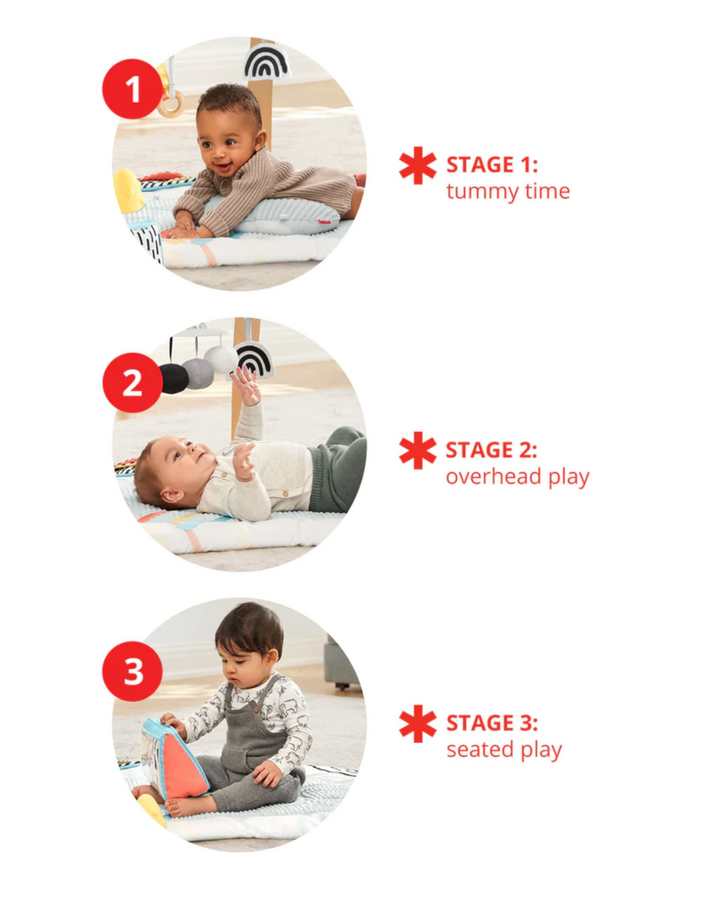 1

STAGE 1:
tummy time

2

STAGE 2:
overhead play

3

STAGE 3:
seated play