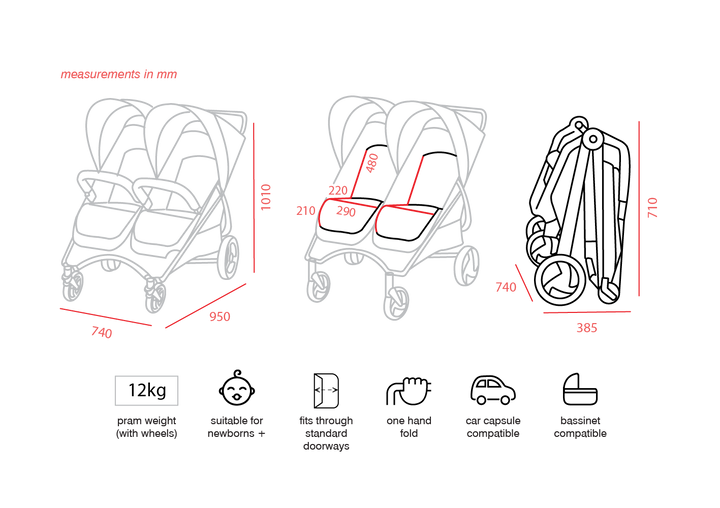 measurements in mm

1010

740

950

480

220

210

290

710

740

385

12kg

pram weight (with wheels)

suitable for newborns +

fits through standard doorways

one hand fold

car capsule compatible

bassinet compatible