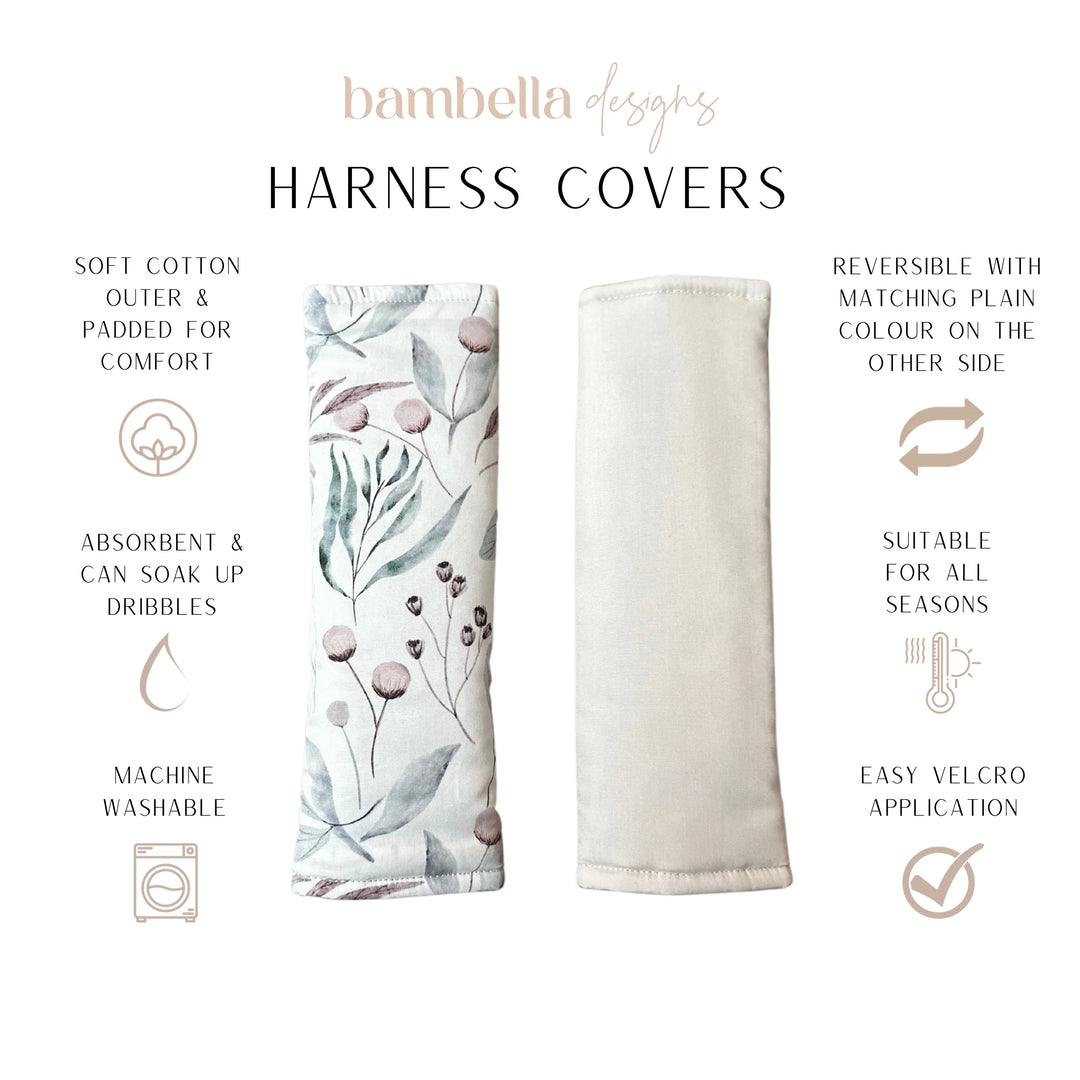 bambella designs

HARNESS COVERS

SOFT COTTON OUTER & PADDED FOR COMFORT

ABSORBENT & CAN SOAK UP DRIBBLES

MACHINE WASHABLE

REVERSIBLE WITH MATCHING PLAIN COLOUR ON THE OTHER SIDE

SUITABLE FOR ALL SEASONS

EASY VELCRO APPLICATION