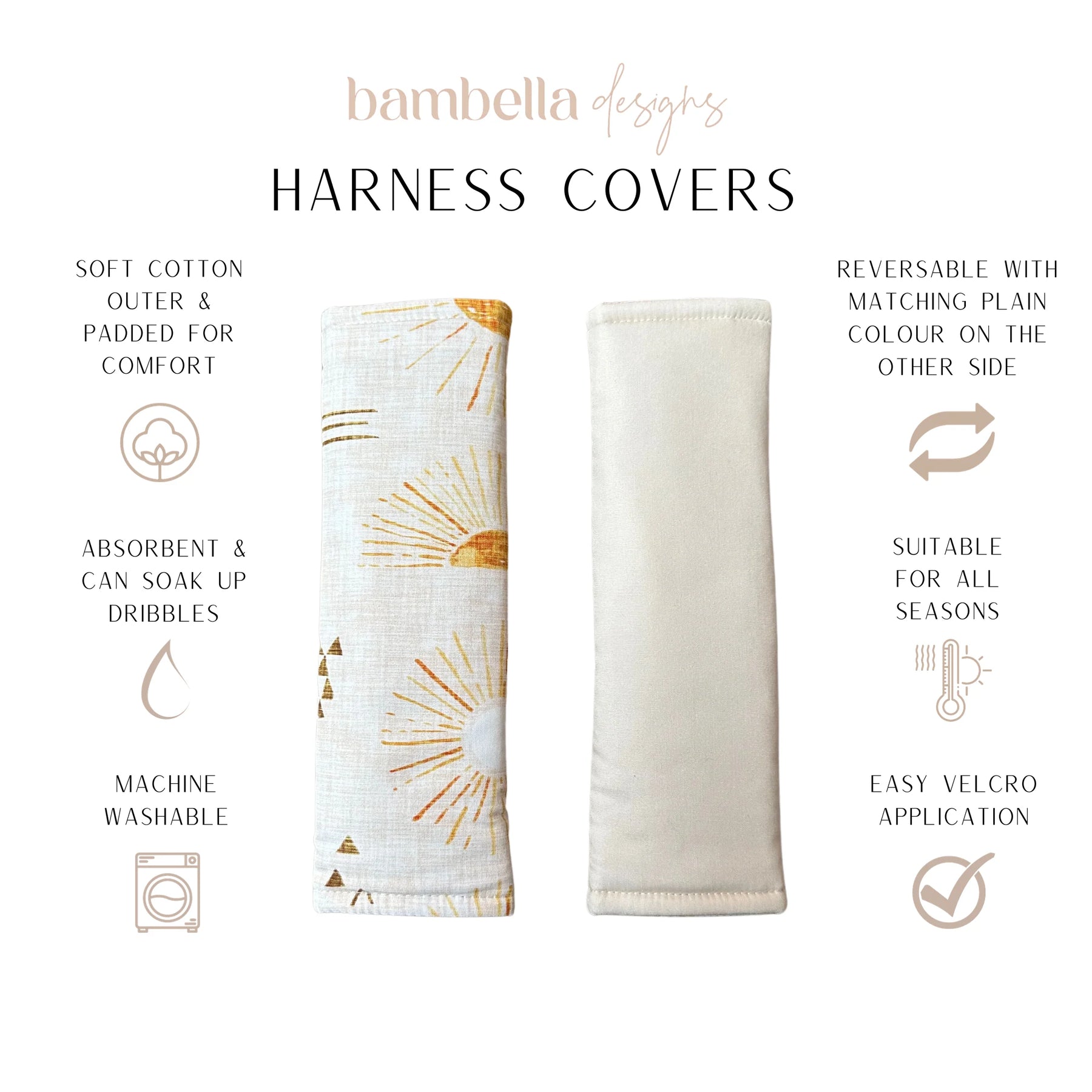 bambella designs

HARNESS COVERS

SOFT COTTON OUTER & PADDED FOR COMFORT

ABSORBENT & CAN SOAK UP DRIBBLES

MACHINE WASHABLE

REVERSABLE WITH MATCHING PLAIN COLOUR ON THE OTHER SIDE

SUITABLE FOR ALL SEASONS

EASY VELCRO APPLICATION