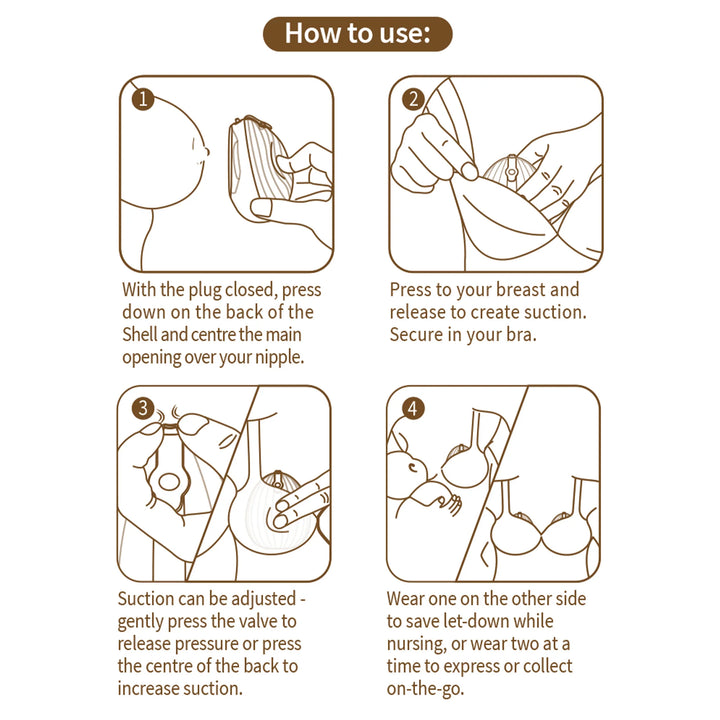 How to use:

1

With the plug closed, press down on the back of the Shell and centre the main opening over your nipple.

2

Press to your breast and release to create suction. Secure in your bra.

3

Suction can be adjusted - gently press the valve to release pressure or press the centre of the back to increase suction.

4

Wear one on the other side to save let-down while nursing, or wear two at a time to express or collect on-the-go.