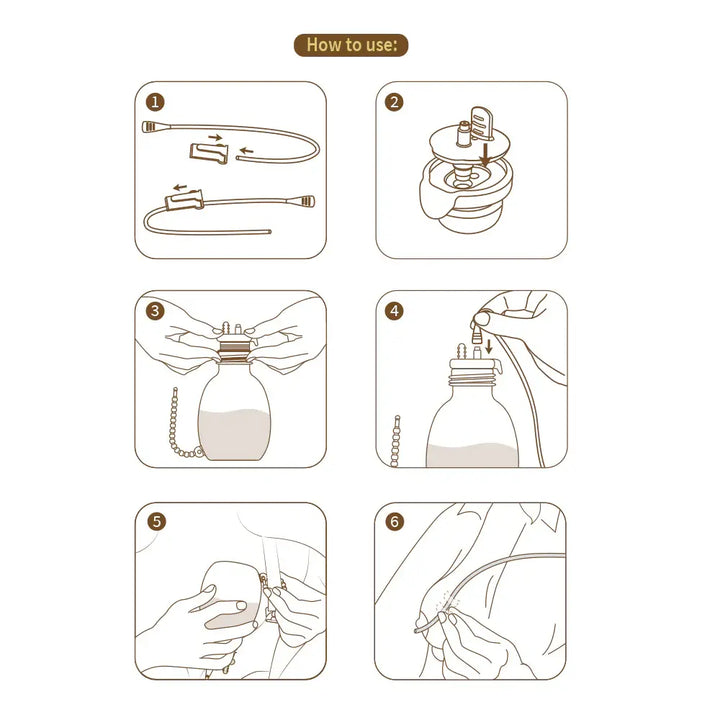 How to use:

1

2

3

4

5

6